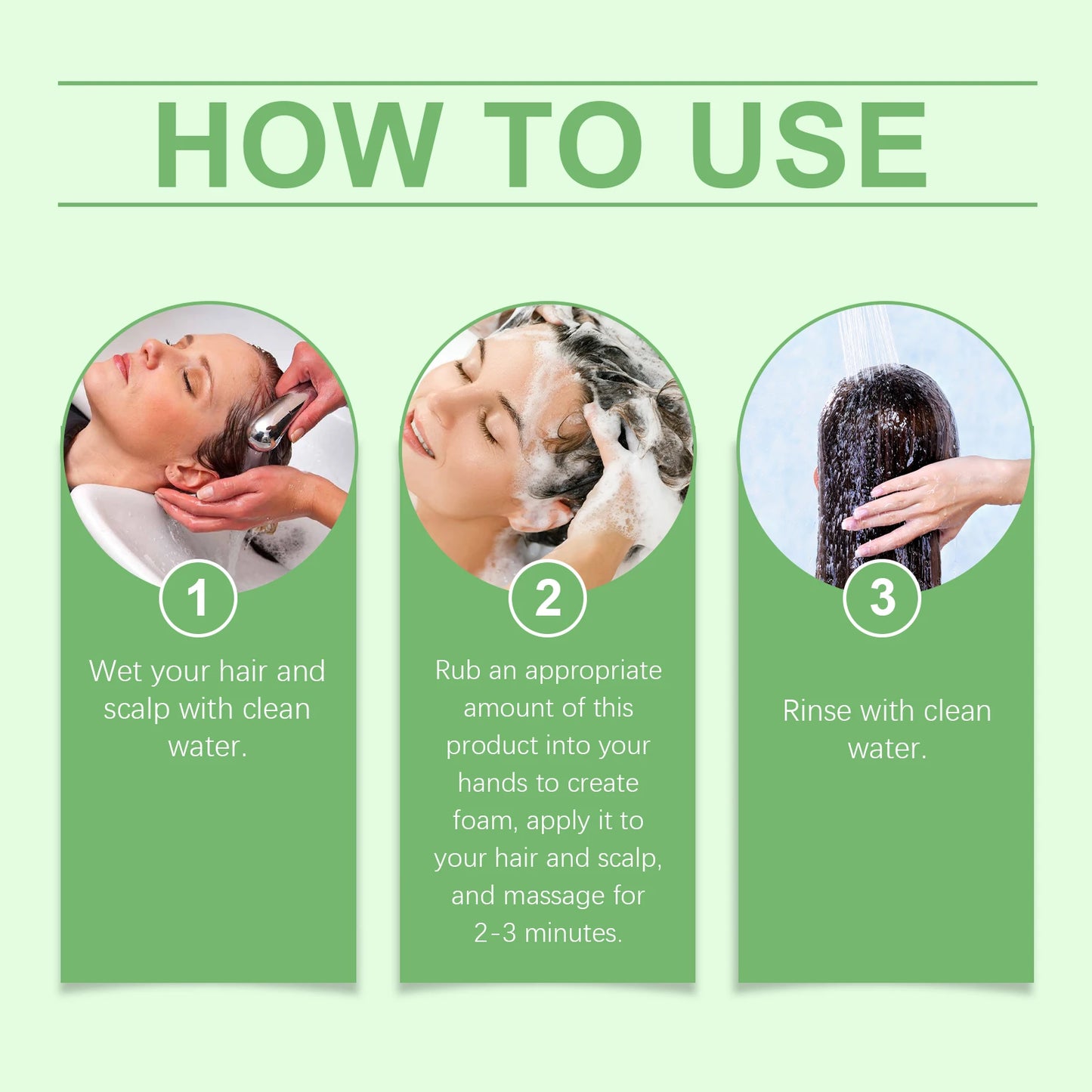 HOW TO USE

1
Wet your hair and scalp with clean water.

2
Rub an appropriate amount of this product into your hands to create foam, apply it to your hair and scalp, and massage for 2-3 minutes.

3
Rinse with clean water.